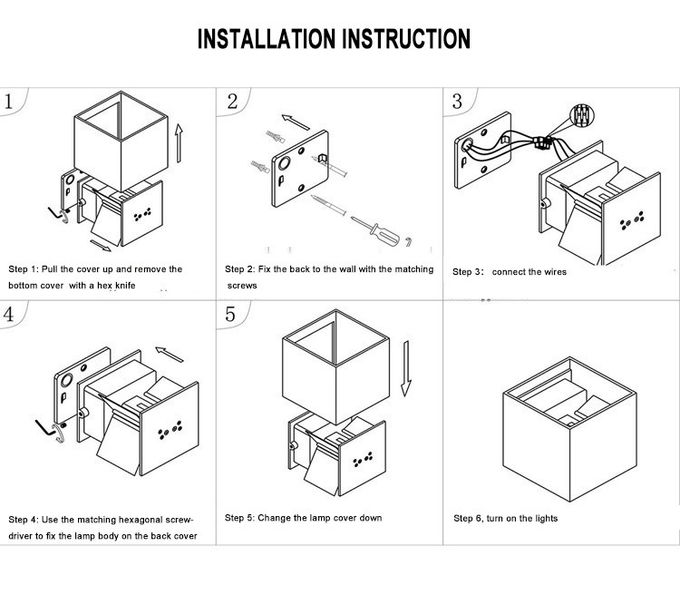 INSTALLATION INSTRUCTION

1

Step 1: Pull the cover up and remove the bottom cover with a hex knife

2

Step 2: Fix the back to the wall with the matching screws

3

Step 3: connect the wires

4

Step 4: Use the matching hexagonal screwdriver to fix the lamp body on the back cover

5

Step 5: Change the lamp cover down

Step 6, turn on the lights